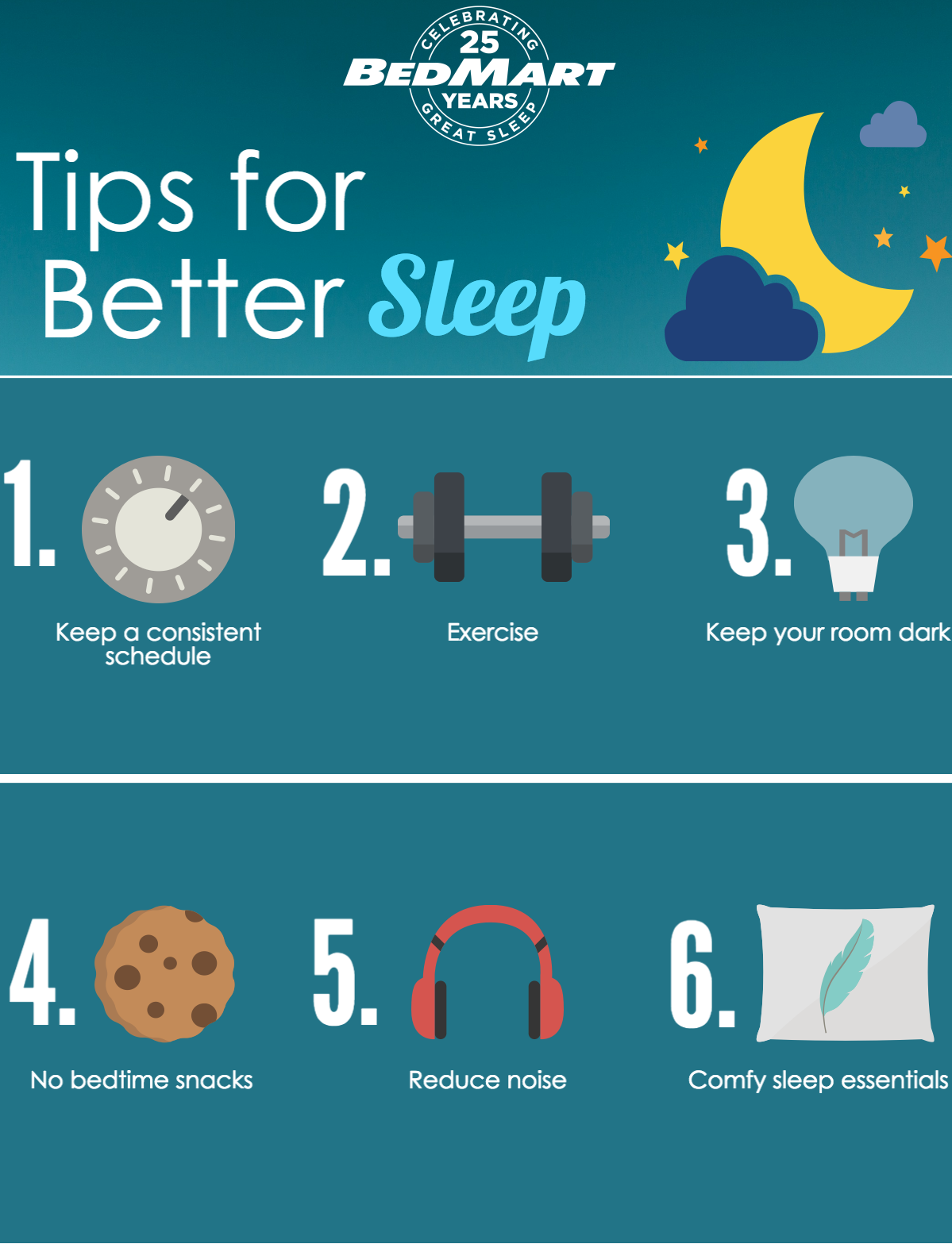 CELEBRATING 25 BEDMART YEARS GREAT SLEEP

Tips for Better Sleep

1.
Keep a consistent schedule

2.
Exercise

3.
Keep your room dark

4.
No bedtime snacks

5.
Reduce noise

6.
Comfy sleep essentials