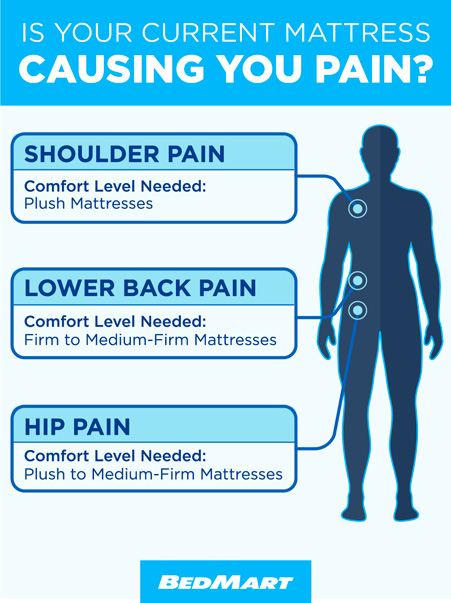 IS YOUR CURRENT MATTRESS
CAUSING YOU PAIN?

SHOULDER PAIN
Comfort Level Needed:
Plush Mattresses

LOWER BACK PAIN
Comfort Level Needed:
Firm to Medium-Firm Mattresses

HIP PAIN
Comfort Level Needed:
Plush to Medium-Firm Mattresses

BEDMART